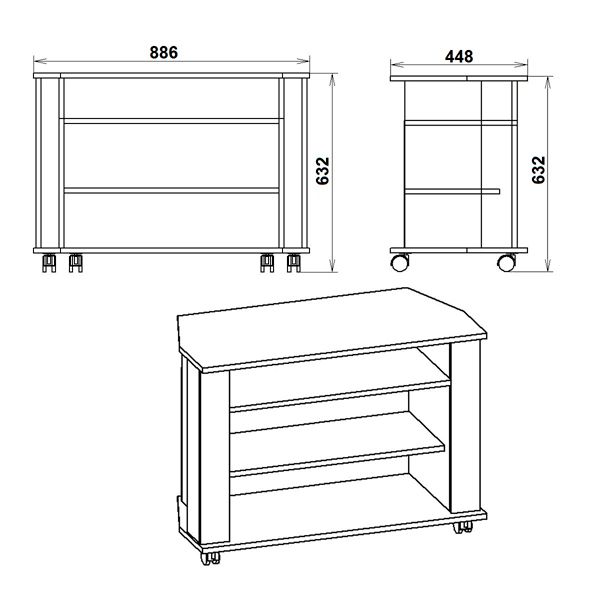 886
632
448
632