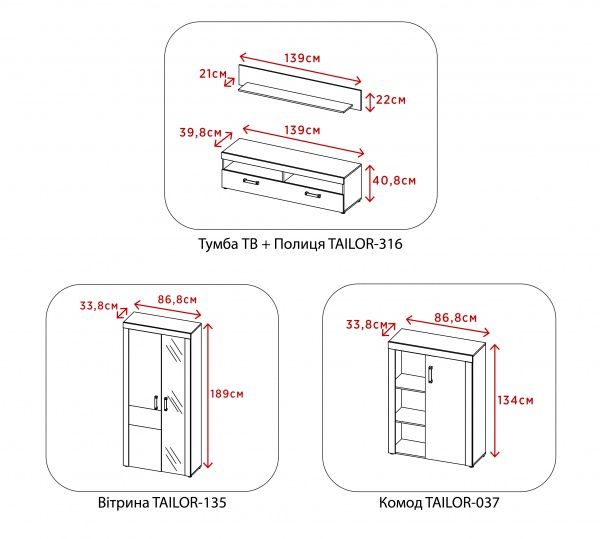 139см
21см
22см
39,8см
139см
40,8см
Тумба ТВ + Полиця TAILOR-316

33,8см
86,8см
189см
Вітрина TAILOR-135

33,8см
86,8см
134см
Комод TAILOR-037