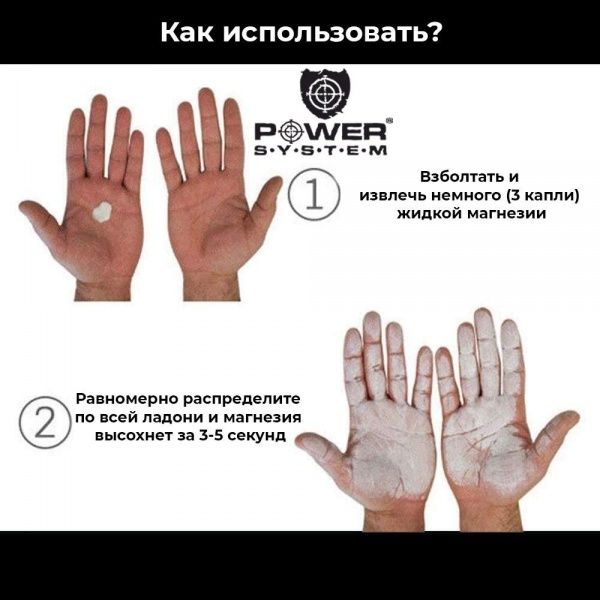 Как использовать?

POWER®
S·Y·S·T·E·M

1

Взболтать и извлечь немного (3 капли) жидкой магнезии

2

Равномерно распределите по всей ладони и магнезия высохнет за 3-5 секунд