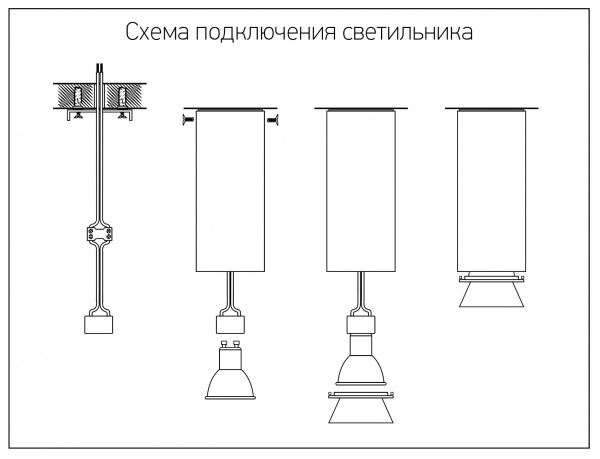 Схема подключения светильника