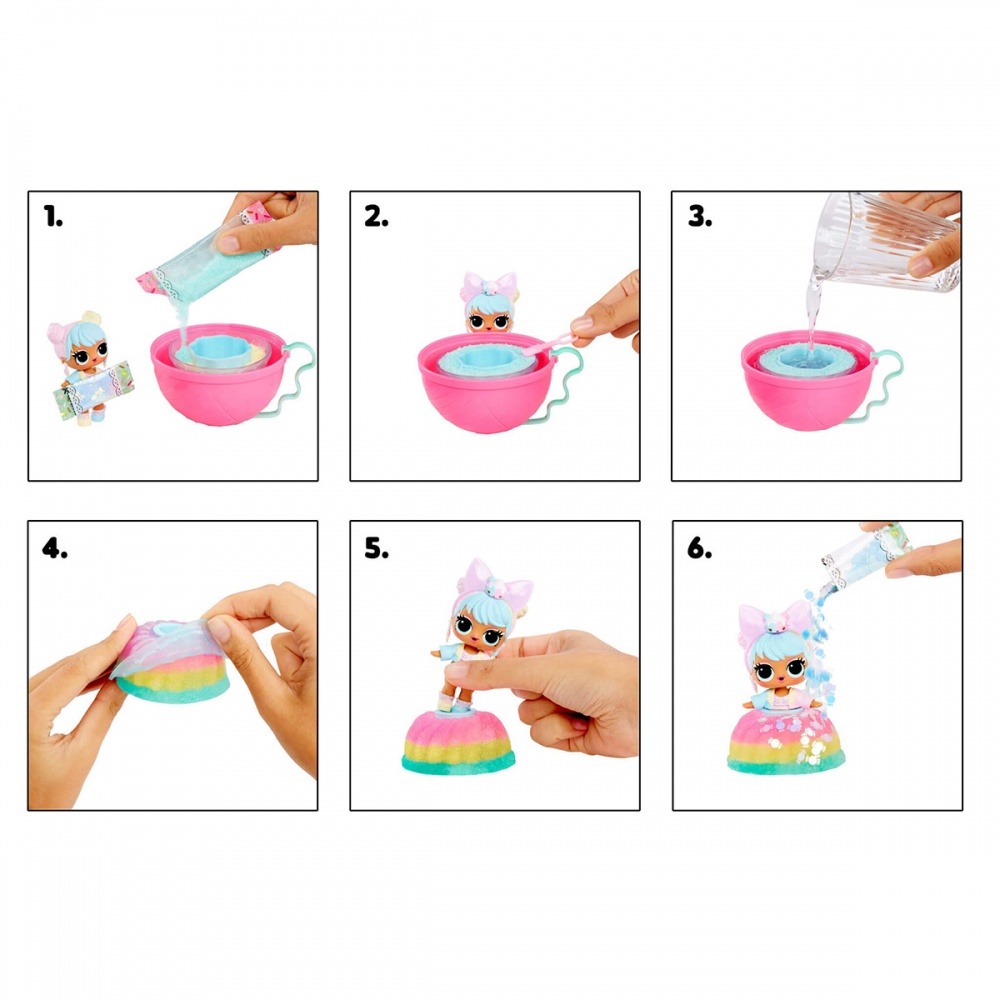 1.

2.

3.

4.

5.

6.