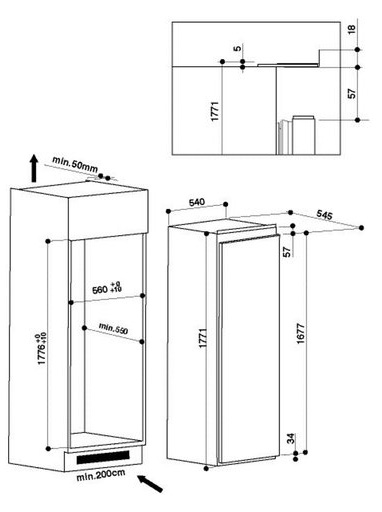 18
5
57
1771
min.50mm
540
545
57
$560^{+0}_{+10}$
min.550
$1776^{+0}_{+10}$
1771
1677
34
min.200cm