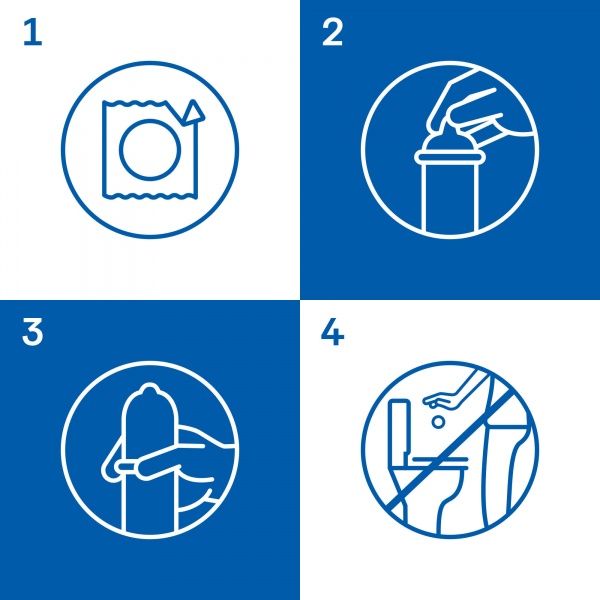 1

2

3

4