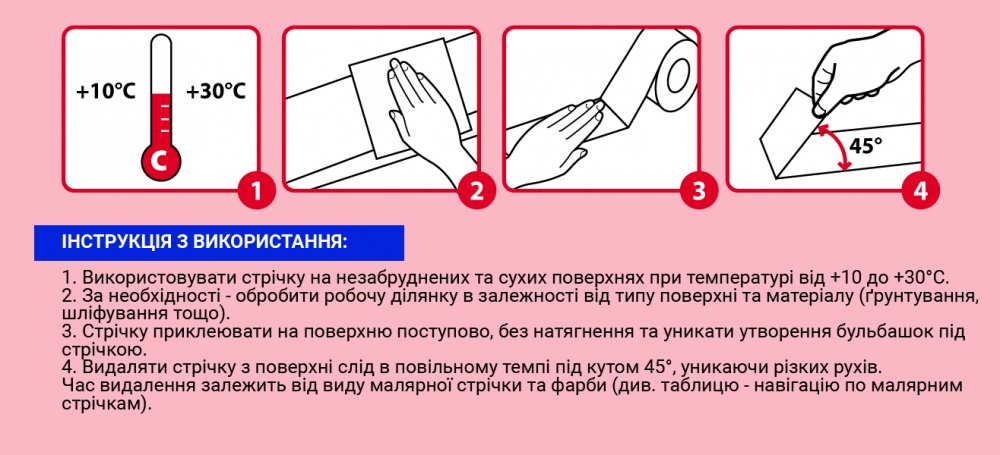 +10°C
C
+30°C
1
2
3
45°
4

ІНСТРУКЦІЯ З ВИКОРИСТАННЯ:

1. Використовувати стрічку на незабруднених та сухих поверхнях при температурі від +10 до +30°С.
2. За необхідності - обробити робочу ділянку в залежності від типу поверхні та матеріалу (ґрунтування, шліфування тощо).
3. Стрічку приклеювати на поверхню поступово, без натягнення та уникати утворення бульбашок під стрічкою.
4. Видаляти стрічку з поверхні слід в повільному темпі під кутом 45°, уникаючи різких рухів.
Час видалення залежить від виду малярної стрічки та фарби (див. таблицю - навігацію по малярним стрічкам).