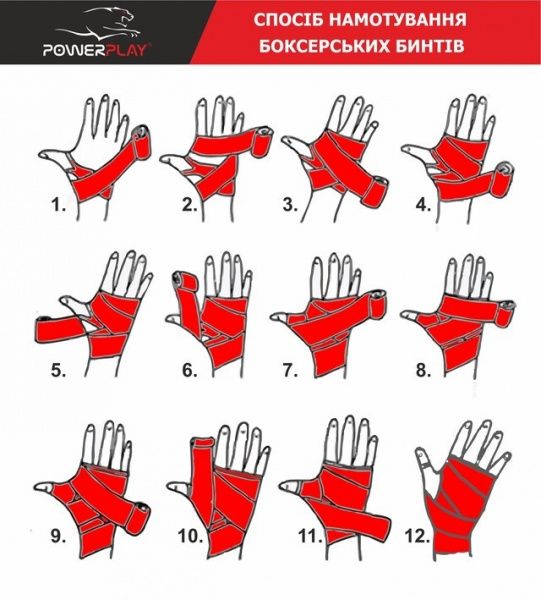 POWERPLAY®

СПОСІБ НАМОТУВАННЯ БОКСЕРСЬКИХ БИНТІВ

1.

2.

3.

4.

5.

6.

7.

8.

9.

10.

11.

12.