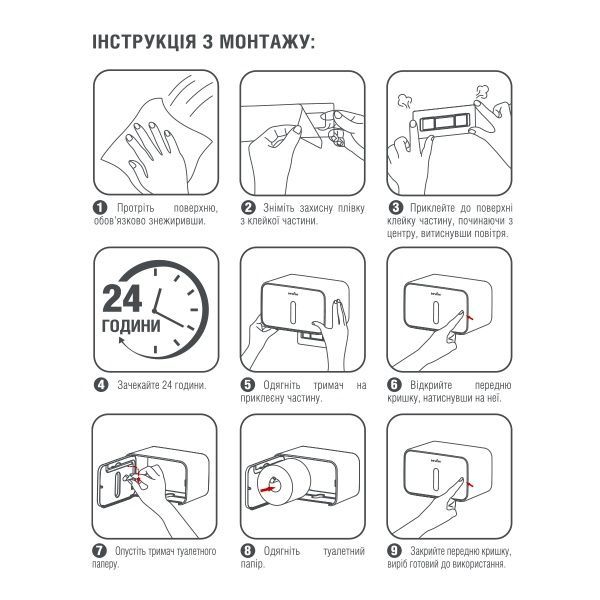 ІНСТРУКЦІЯ З МОНТАЖУ:

1 Протріть поверхню, обов'язково знежиривши.

2 Зніміть захисну плівку з клейкої частини.

3 Приклейте до поверхні клейку частину, починаючи з центру, витиснувши повітря.

24 ГОДИНИ

4 Зачекайте 24 години.

5 Одягніть тримач на приклеєну частину.

6 Відкрийте передню кришку, натиснувши на неї.

7 Опустіть тримач туалетного паперу.

8 Одягніть туалетний папір.

9 Закрийте передню кришку, виріб готовий до використання.