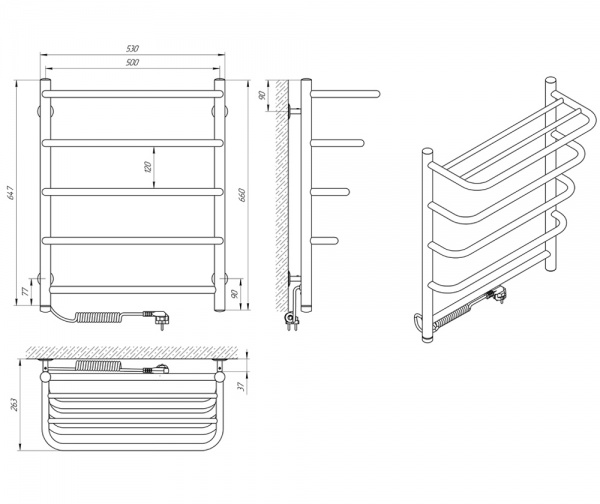 530
500
647
120
660
77
90
90
263
37