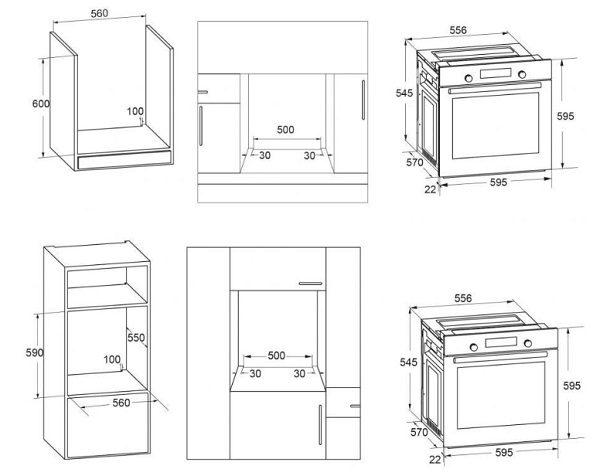 560
600
100

500
30
30

556
545
595
570
22
595

590
550
100
560

500
30
30

556
545
595
570
22
595