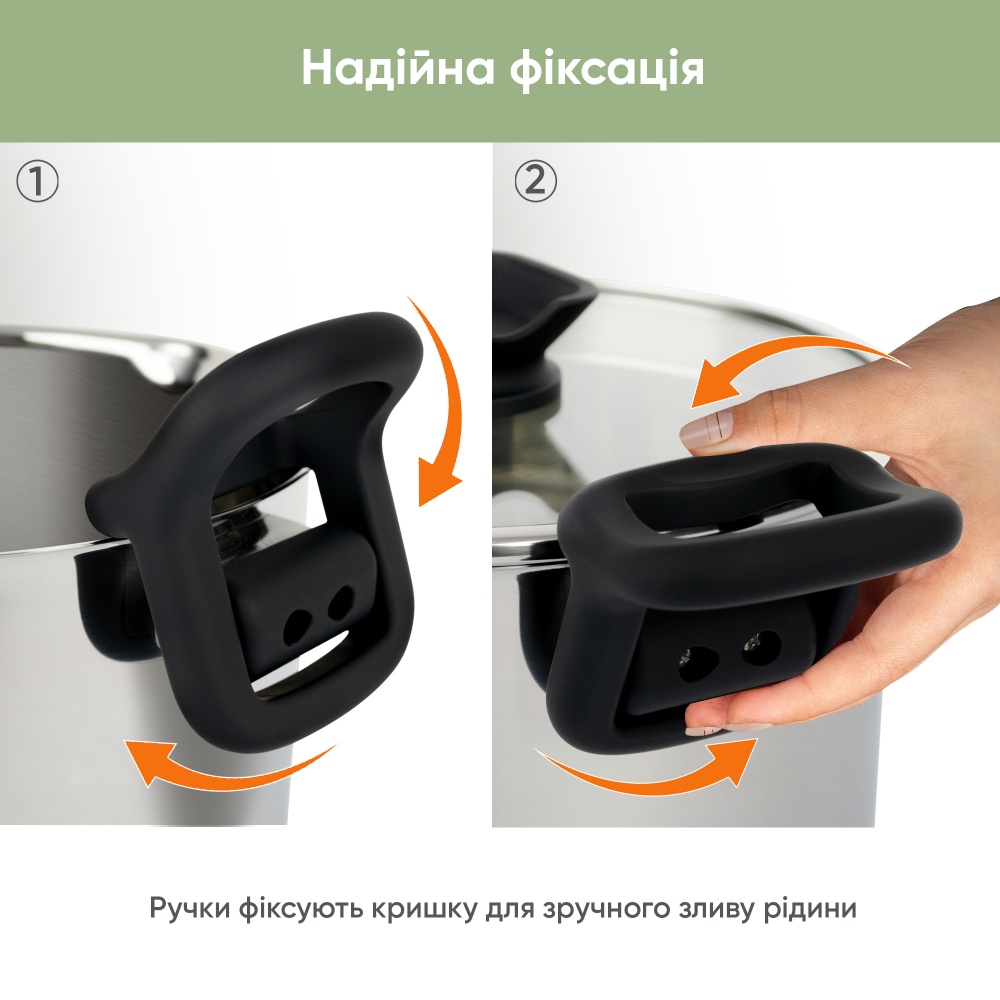 Надійна фіксація

①

②

Ручки фіксують кришку для зручного зливу рідини