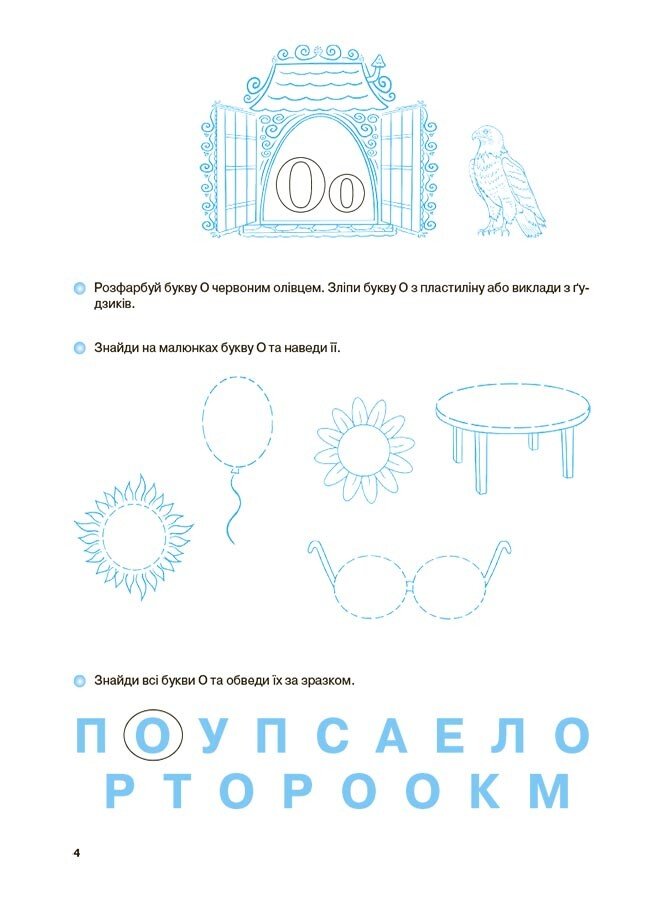 Оо

Розфарбуй букву О червоним олівцем. Зліпи букву О з пластиліну або виклади з ґудзиків.

Знайди на малюнках букву О та наведи її.

Знайди всі букви О та обведи їх за зразком.

П О У П С А Е Л О

Р Т О Р О О К М

4