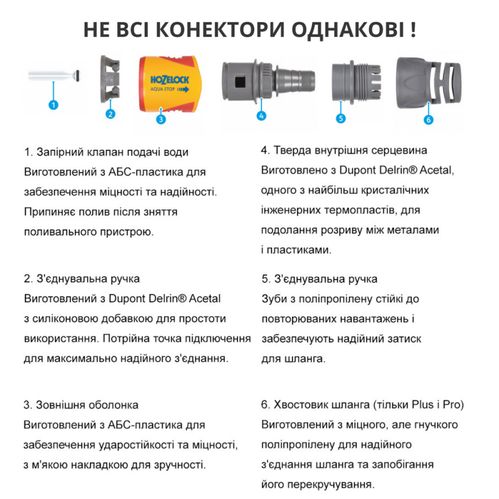 НЕ ВСІ КОНЕКТОРИ ОДНАКОВІ !

HOZELOCK
AQUA STOP

1 2 3 4 5 6

1. Запірний клапан подачі води
Виготовлений з АБС-пластика для забезпечення міцності та надійності. Припиняє полив після зняття поливального пристрою.

2. З'єднувальна ручка
Виготовлений з Dupont Delrin® Acetal з силіконовою добавкою для простоти використання. Потрійна точка підключення для максимально надійного з'єднання.

3. Зовнішня оболонка
Виготовлений з АБС-пластика для забезпечення ударостійкості та міцності, з м'якою накладкою для зручності.

4. Тверда внутрішня серцевина
Виготовлено з Dupont Delrin® Acetal, одного з найбільш кристалічних інженерних термопластів, для подолання розриву між металами і пластиками.

5. З'єднувальна ручка
Зуби з поліпропілену стійкі до повторюваних навантажень і забезпечують надійний затиск для шланга.

6. Хвостовик шланга (тільки Plus і Pro)
Виготовлений з міцного, але гнучкого поліпропілену для надійного з'єднання шланга та запобігання його перекручування.