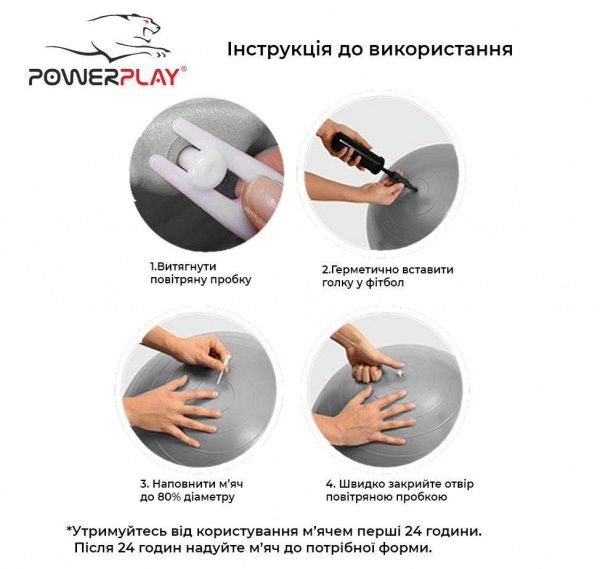 POWERPLAY®

Інструкція до використання

1.Витягнути повітряну пробку

2.Герметично вставити голку у фітбол

3. Наповнити м'яч до 80% діаметру

4. Швидко закрийте отвір повітряною пробкою

*Утримуйтесь від користування м'ячем перші 24 години. Після 24 годин надуйте м'яч до потрібної форми.