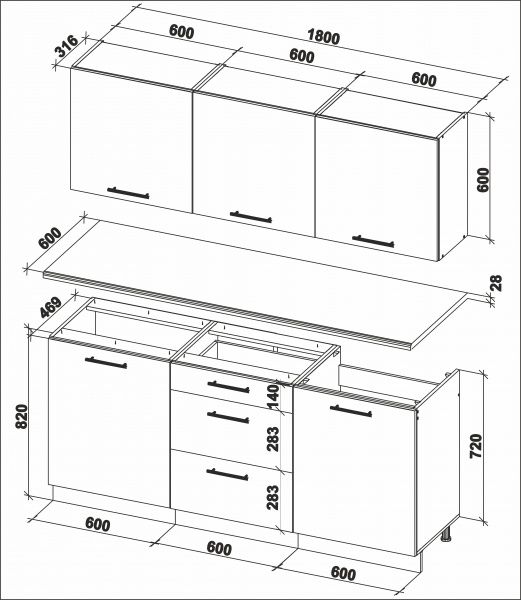 316
600
1800
600
600
600
600
28
469
820
140
283
283
720
600
600
600