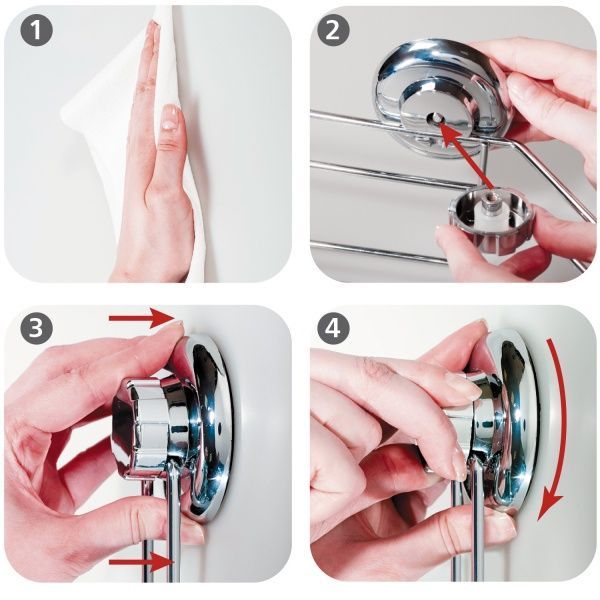 1

2

3

4