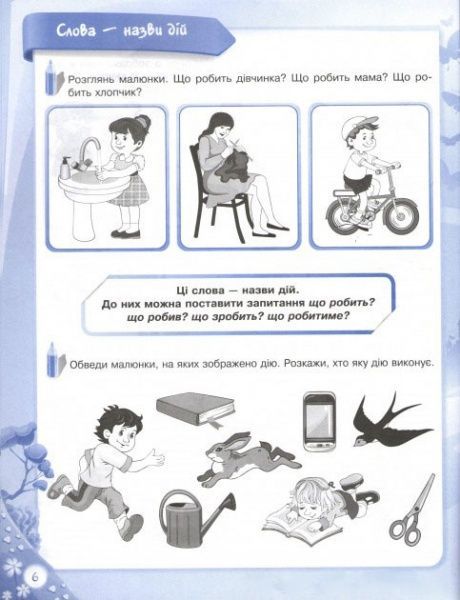 Слова — назви дій

Розглянь малюнки. Що робить дівчинка? Що робить мама? Що робить хлопчик?

Ці слова — назви дій.
До них можна поставити запитання що робить? що робив? що зробить? що робитиме?

Обведи малюнки, на яких зображено дію. Розкажи, хто яку дію виконує.

6