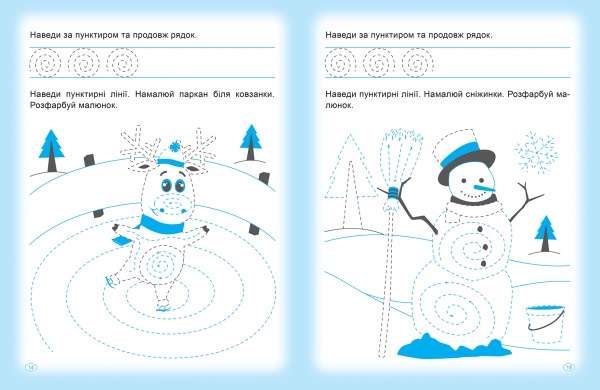 Наведи за пунктиром та продовж рядок.

Наведи пунктирні лінії. Намалюй паркан біля ковзанки. Розфарбуй малюнок.

14

Наведи за пунктиром та продовж рядок.

Наведи пунктирні лінії. Намалюй сніжинки. Розфарбуй малюнок.

15