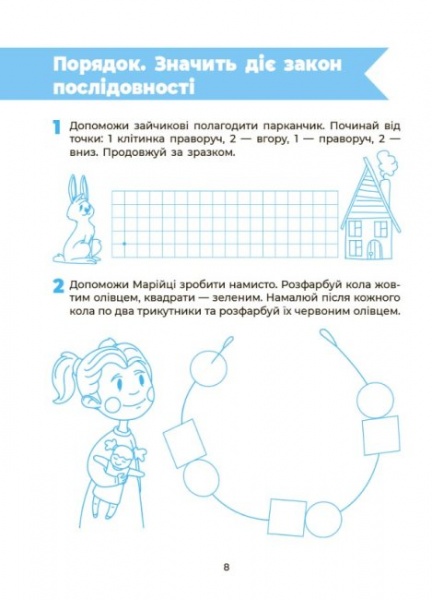 Порядок. Значить діє закон послідовності

1 Допоможи зайчикові полагодити парканчик. Починай від точки: 1 клітинка праворуч, 2 — вгору, 1 — праворуч, 2 — вниз. Продовжуй за зразком.

2 Допоможи Марійці зробити намисто. Розфарбуй кола жовтим олівцем, квадрати — зеленим. Намалюй після кожного кола по два трикутники та розфарбуй їх червоним олівцем.

8