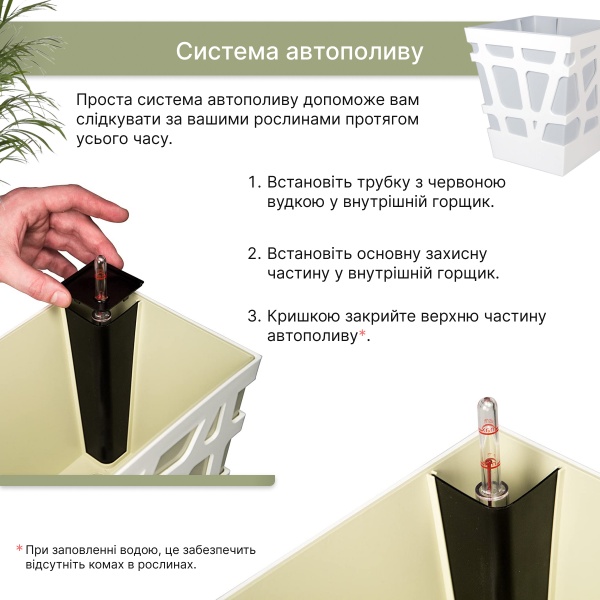 Система автополиву

Проста система автополиву допоможе вам слідкувати за вашими рослинами протягом усього часу.

1. Встановіть трубку з червоною вудкою у внутрішній горщик.

2. Встановіть основну захисну частину у внутрішній горщик.

3. Кришкою закрийте верхню частину автополиву*.

* При заповленні водою, це забезпечить відсутніть комах в рослинах.