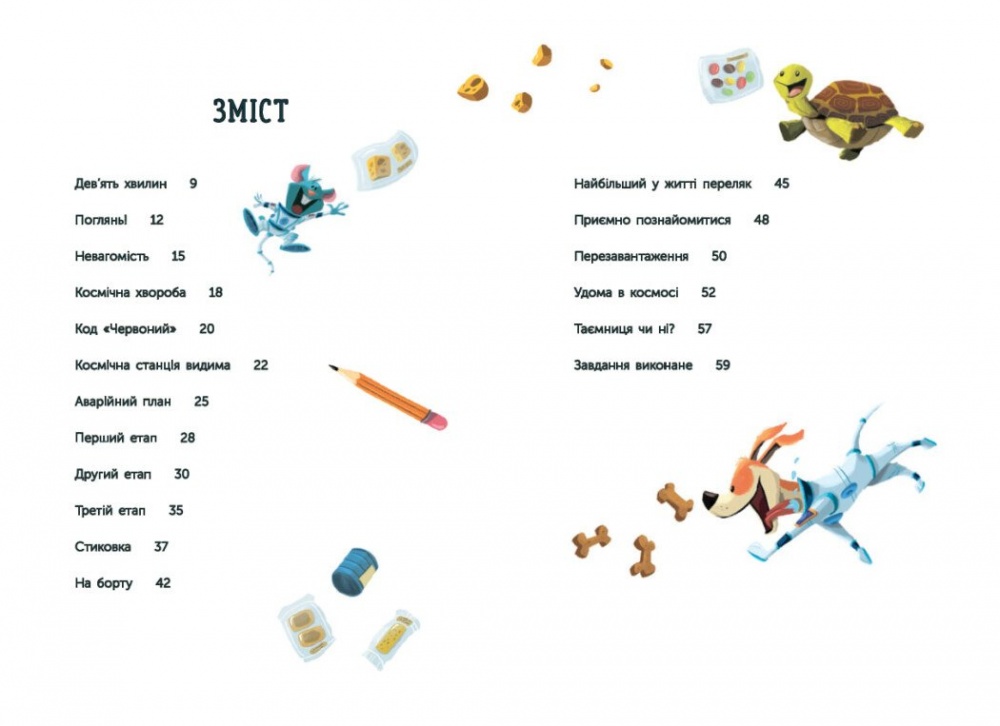 ЗМІСТ

Дев'ять хвилин 9

Погляньі 12

Невагомість 15

Космічна хвороба 18

Код «Червоний» 20

Космічна станція видима 22

Аварійний план 25

Перший етап 28

Другий етап 30

Третій етап 35

Стиковка 37

На борту 42

Найбільший у житті переляк 45

Приємно познайомитися 48

Перезавантаження 50

Удома в космосі 52

Таємниця чи ні? 57

Завдання виконане 59