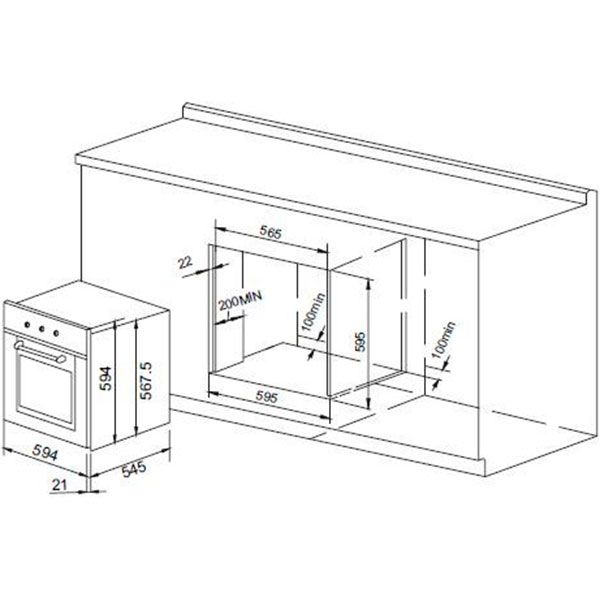 565
22
200MIN
100min
595
100min
595
594
567.5
594
545
21