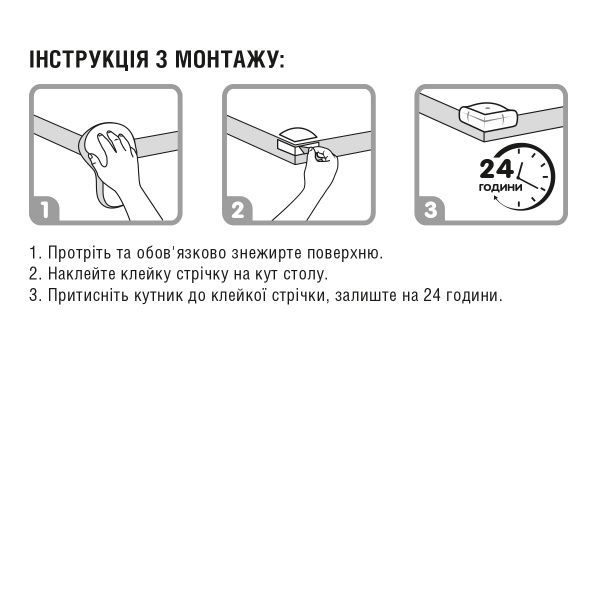 ІНСТРУКЦІЯ З МОНТАЖУ:

1

2

24
ГОДИНИ

3

1. Протріть та обов'язково знежирте поверхню.
2. Наклейте клейку стрічку на кут столу.
3. Притисніть кутник до клейкої стрічки, залиште на 24 години.