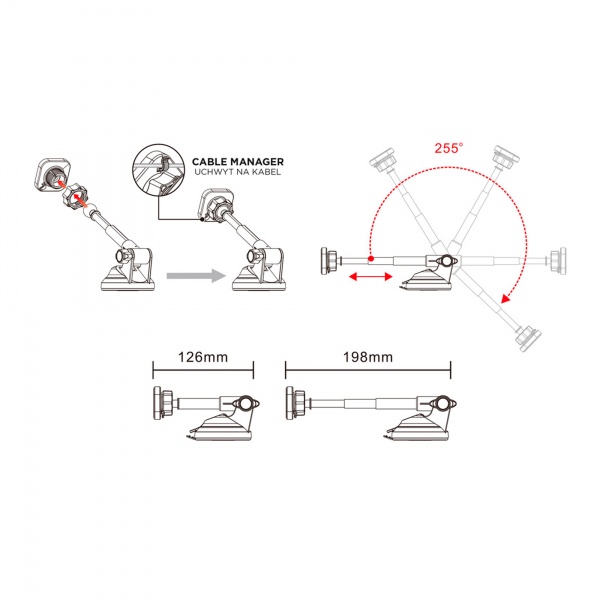 CABLE MANAGER
UCHWYT NA KABEL

255°

126mm

198mm