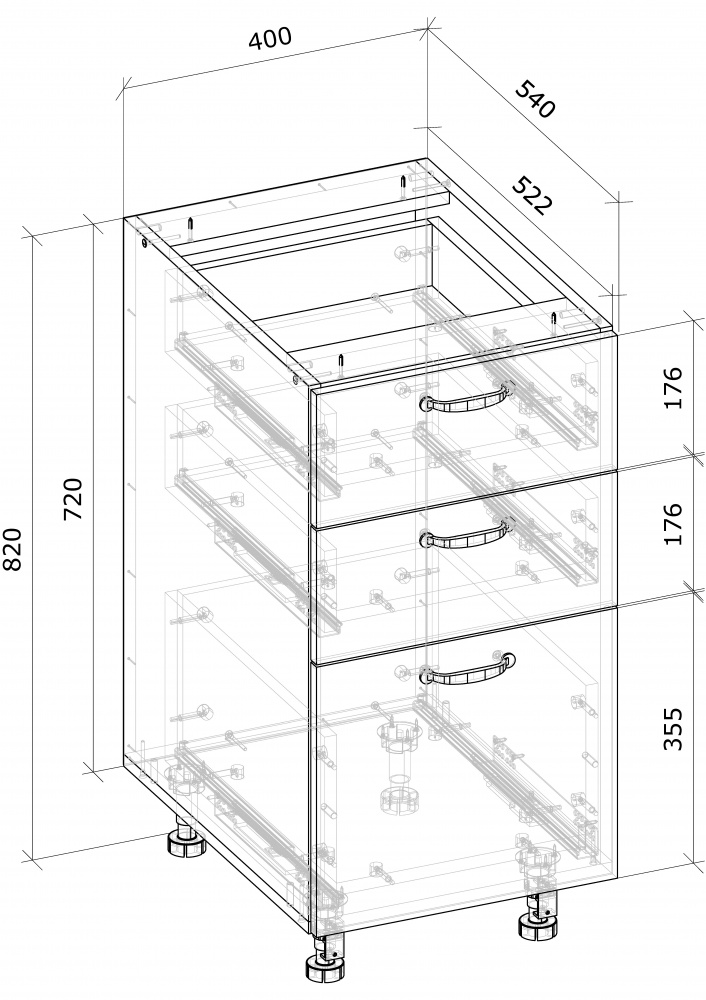 400
540
522
820
720
176
176
355