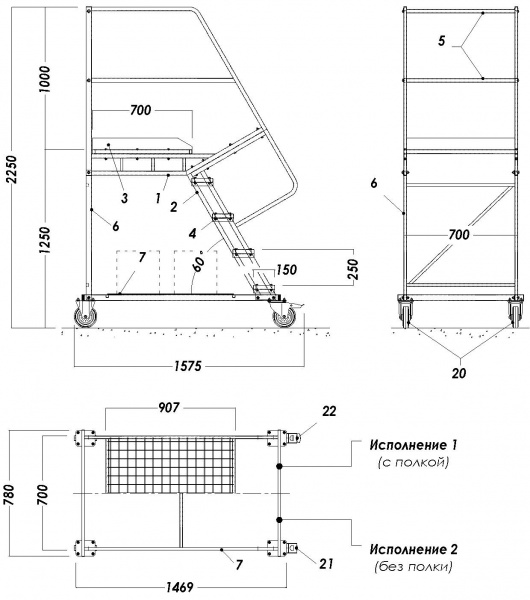 2250
1000
1250
700
3
1
2
6
4
7
60°
150
250
1575
5
6
700
20
907
22
780
700
7
21
1469
Исполнение 1
(с полкой)
Исполнение 2
(без полки)