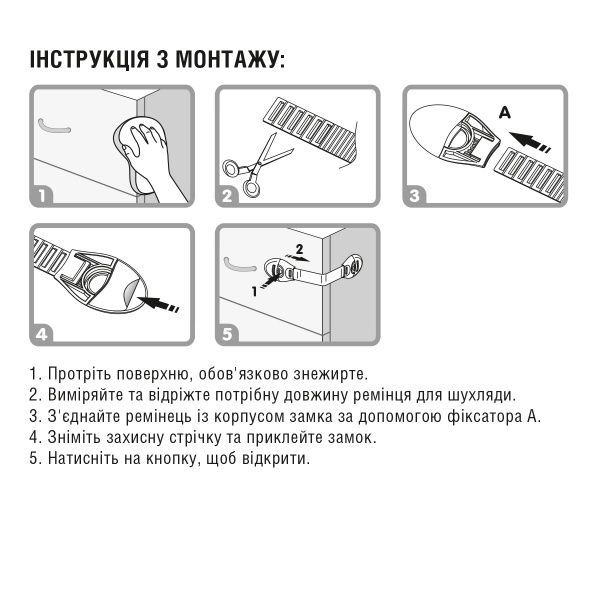 ІНСТРУКЦІЯ З МОНТАЖУ:

1

2

A

3

4

2

1

5

1. Протріть поверхню, обов'язково знежирте.
2. Виміряйте та відріжте потрібну довжину ремінця для шухляди.
3. З'єднайте ремінець із корпусом замка за допомогою фіксатора А.
4. Зніміть захисну стрічку та приклейте замок.
5. Натисніть на кнопку, щоб відкрити.