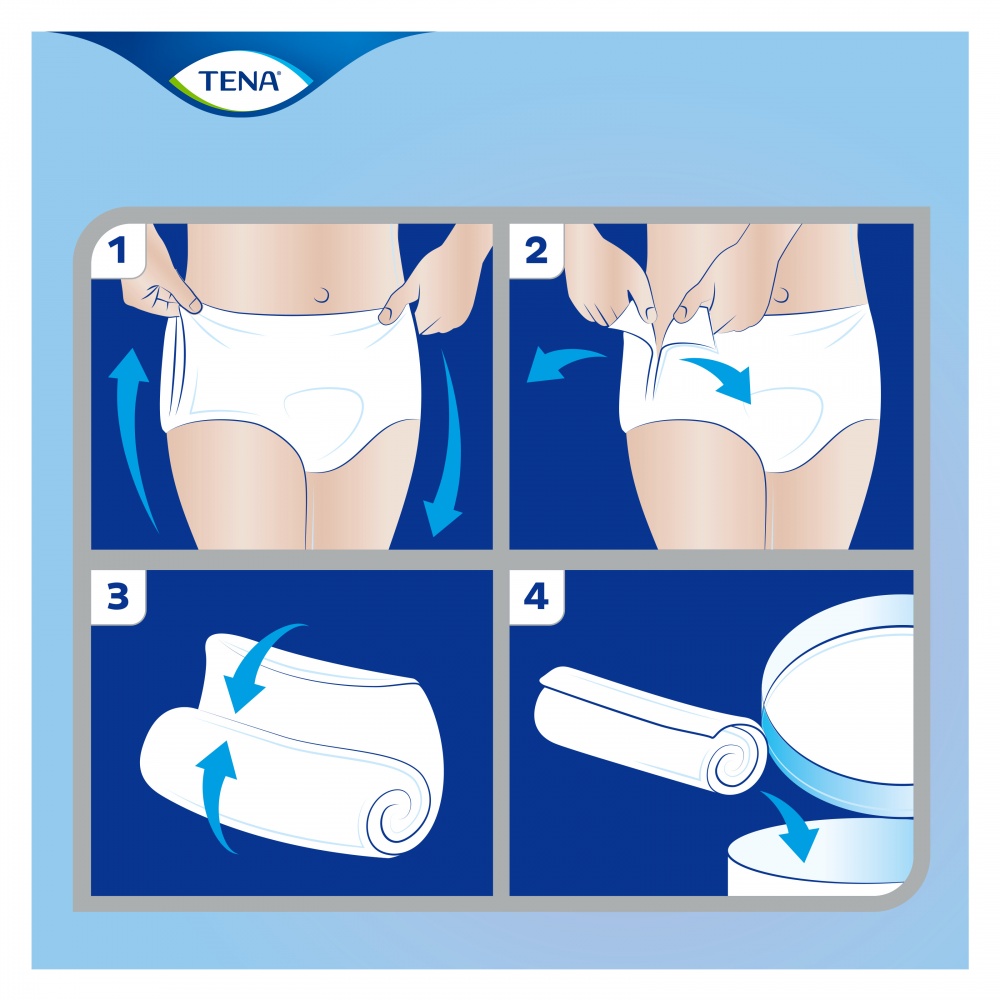 TENA®

1

2

3

4