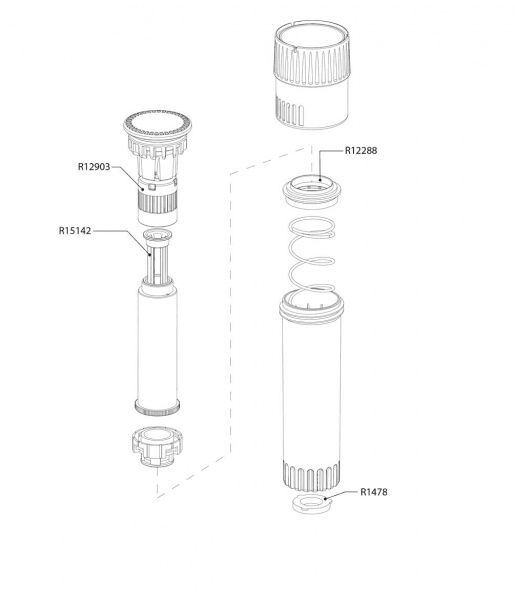 R12288

R12903

R15142

R1478