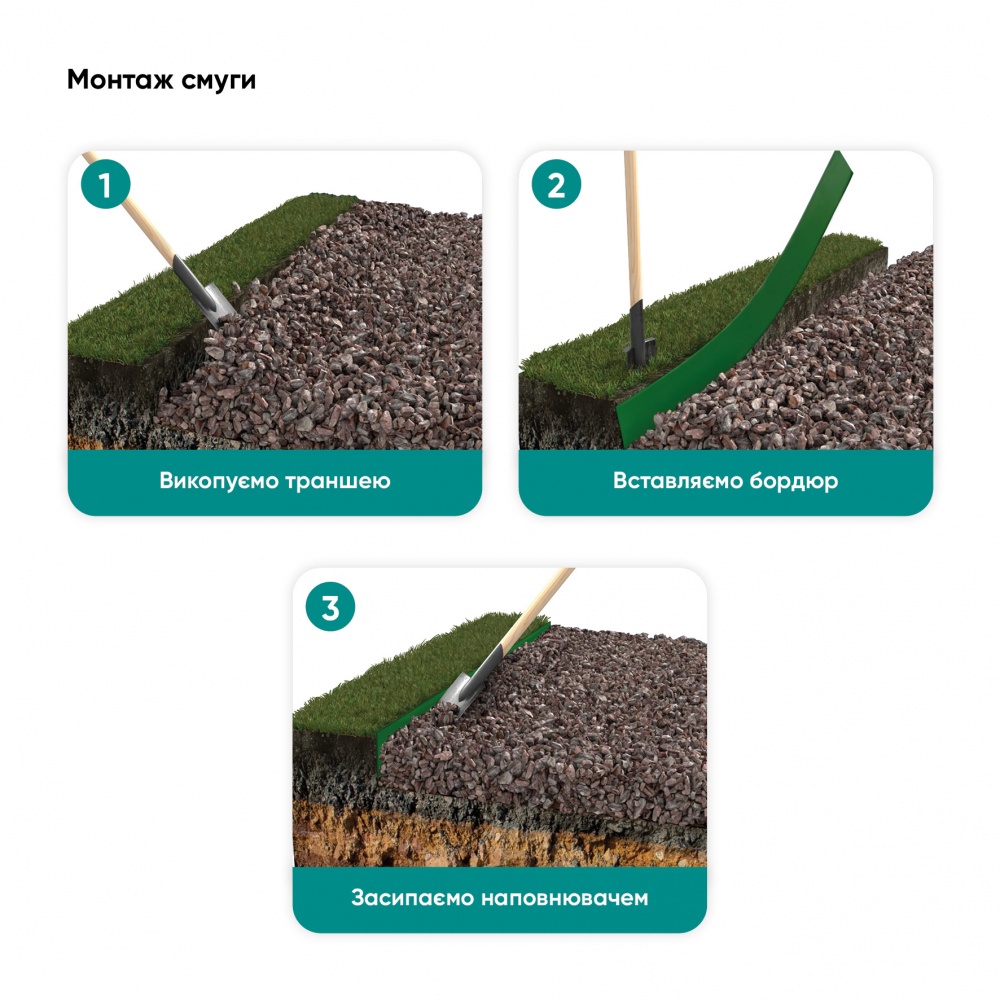 Монтаж смуги

1

Викопуємо траншею

2

Вставляємо бордюр

3

Засипаємо наповнювачем