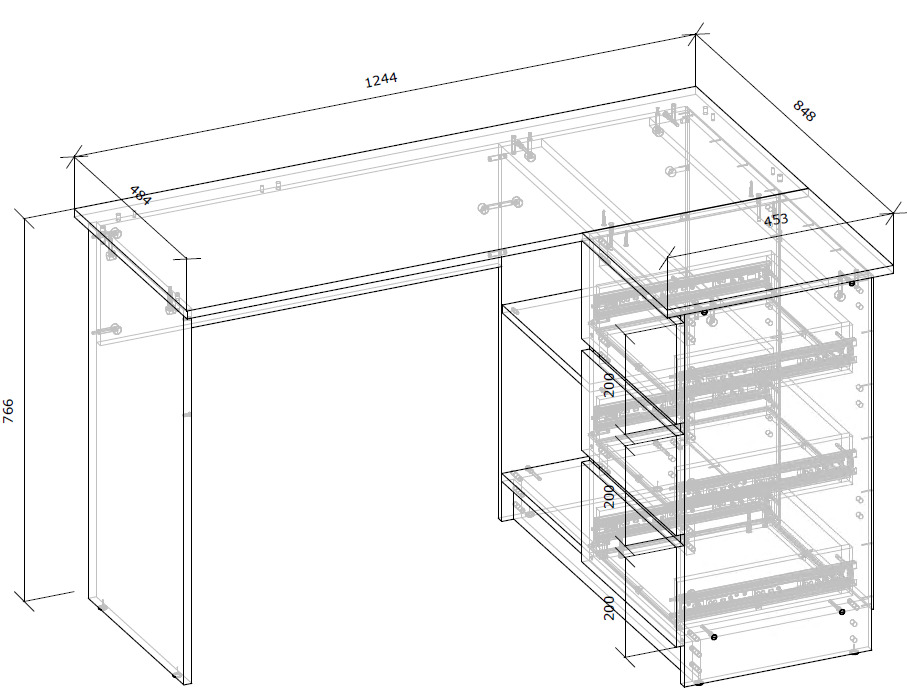 1244
848
484
453
766
200
200
200