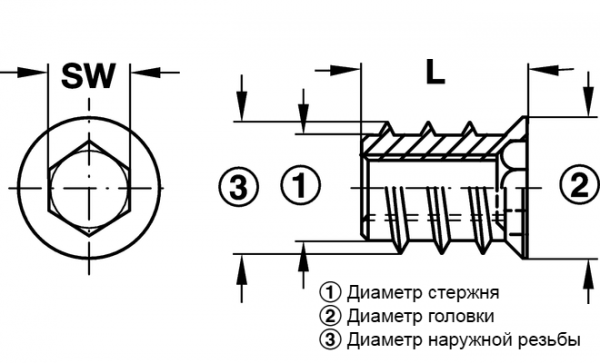 SW

L

3 1 2

① Диаметр стержня
② Диаметр головки
③ Диаметр наружной резьбы