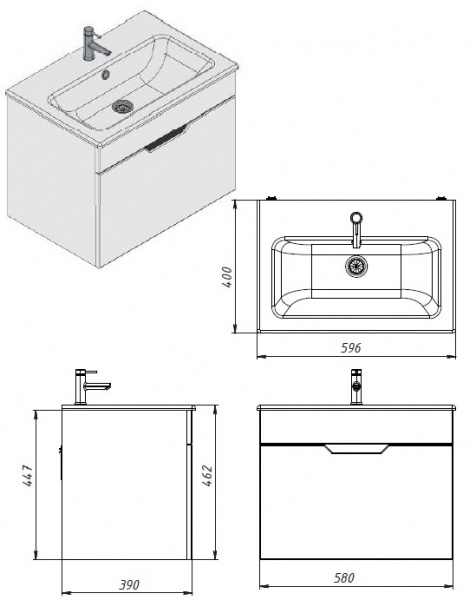 400

596

447

462

390

580