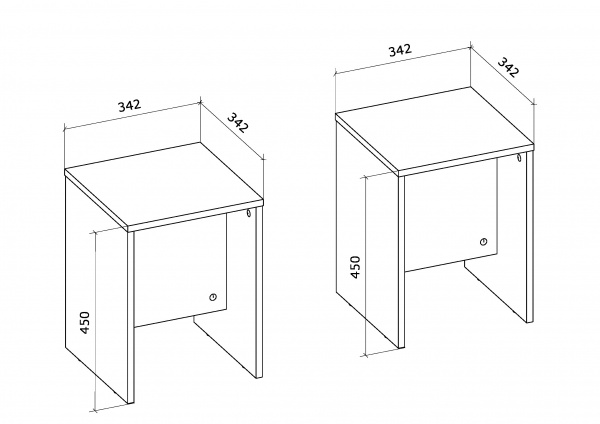 342
342
450
342
342
450