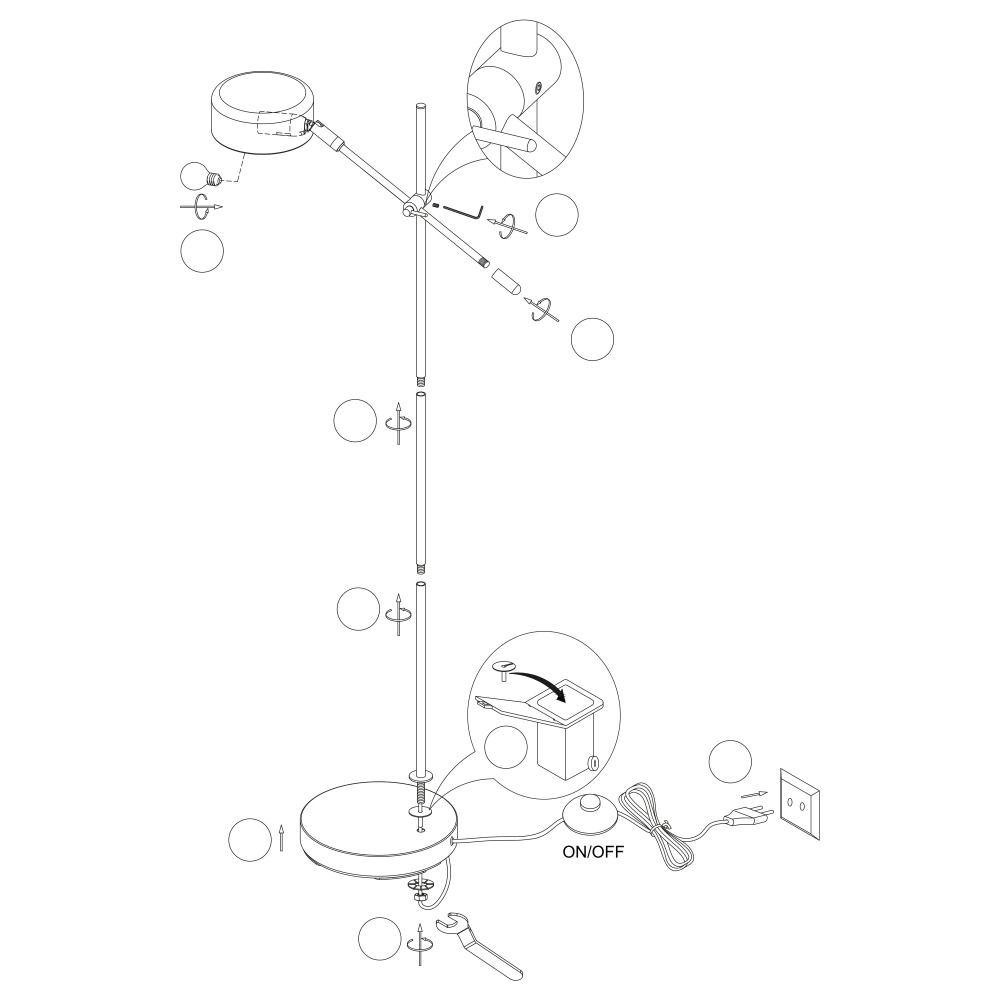 ON/OFF