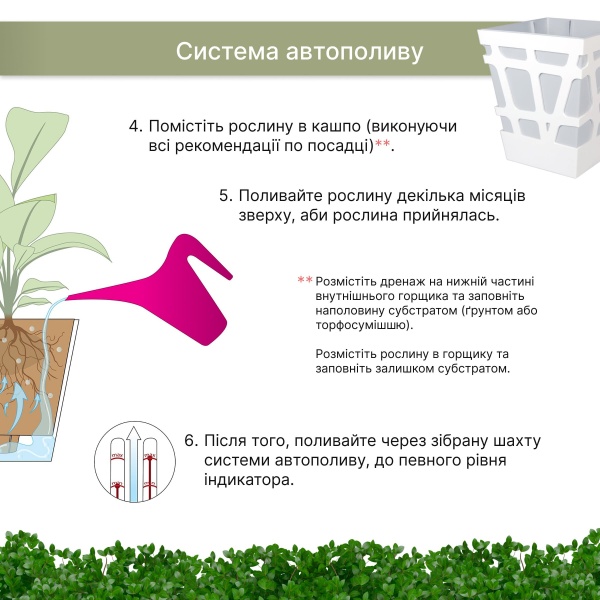 Система автополиву

4. Помістіть рослину в кашпо (виконуючи всі рекомендації по посадці)**.

5. Поливайте рослину декілька місяців зверху, аби рослина прийнялась.

** Розмістіть дренаж на нижній частині внутнішнього горщика та заповніть наполовину субстратом (ґрунтом або торфосумішшю).

Розмістіть рослину в горщику та заповніть залишком субстратом.

max
min
max
min

6. Після того, поливайте через зібрану шахту системи автополиву, до певного рівня індикатора.