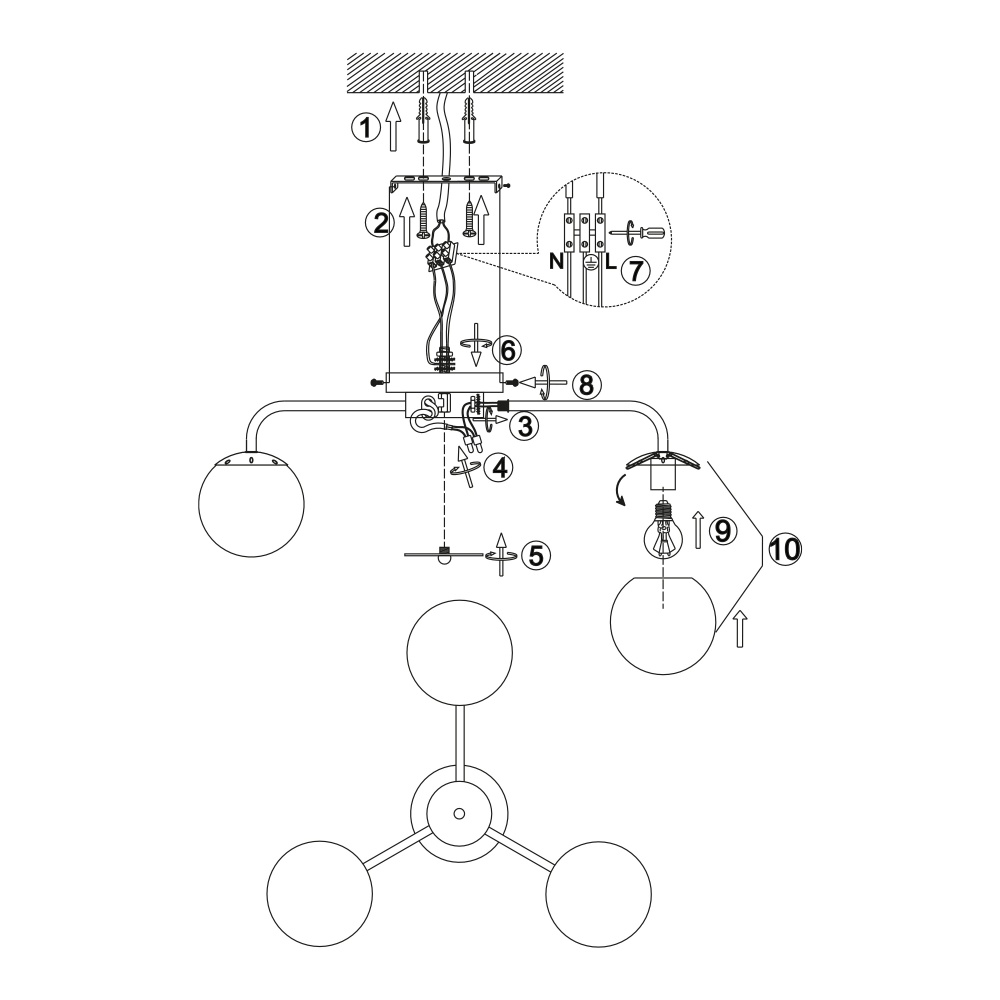 1
2
N
L
7
6
8
3
4
5
9
10