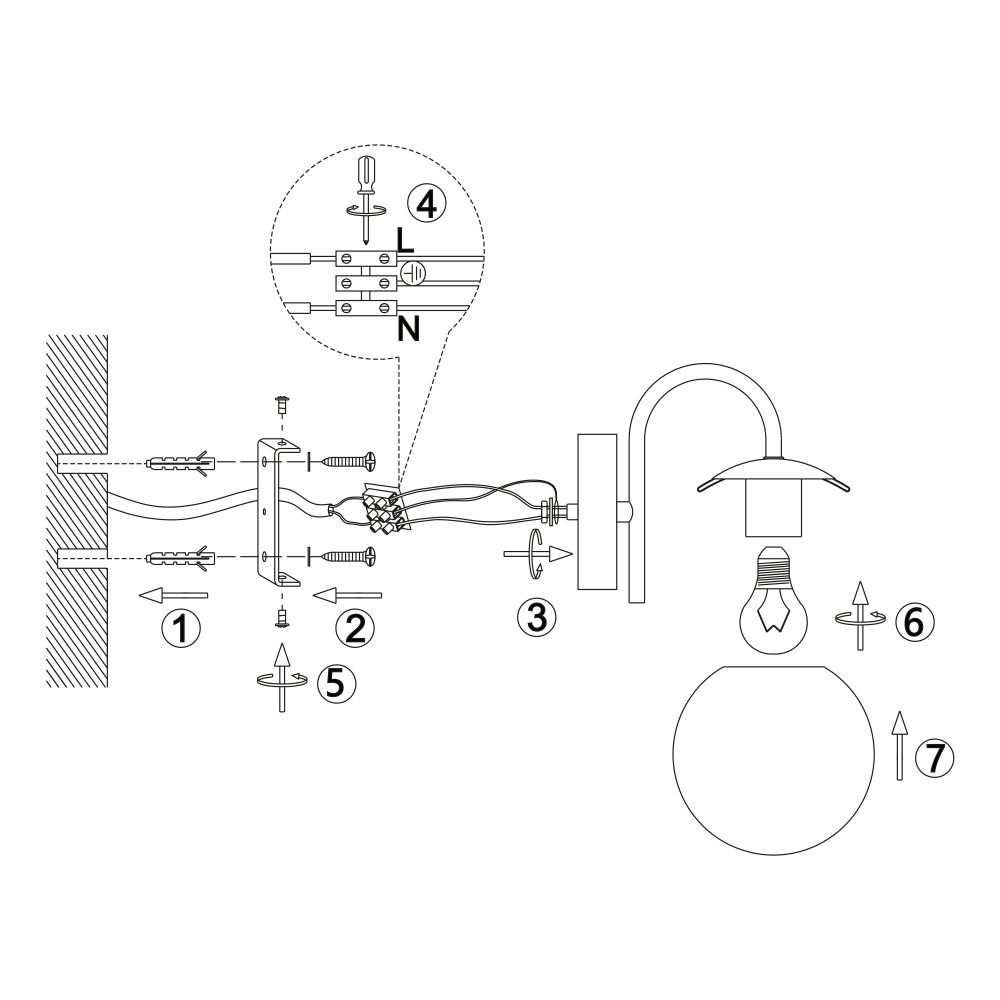 4
L
N
1
2
3
5
6
7