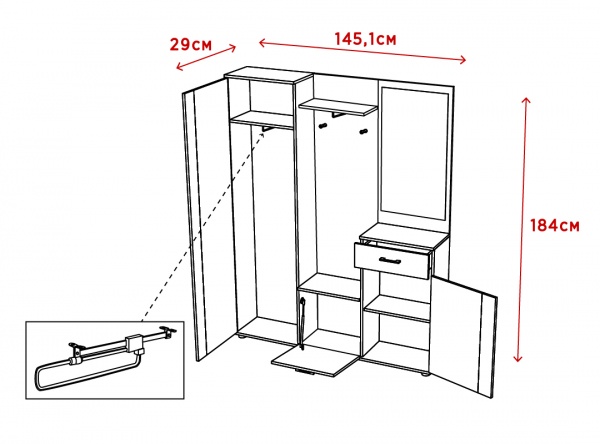 29см
145,1см
184см