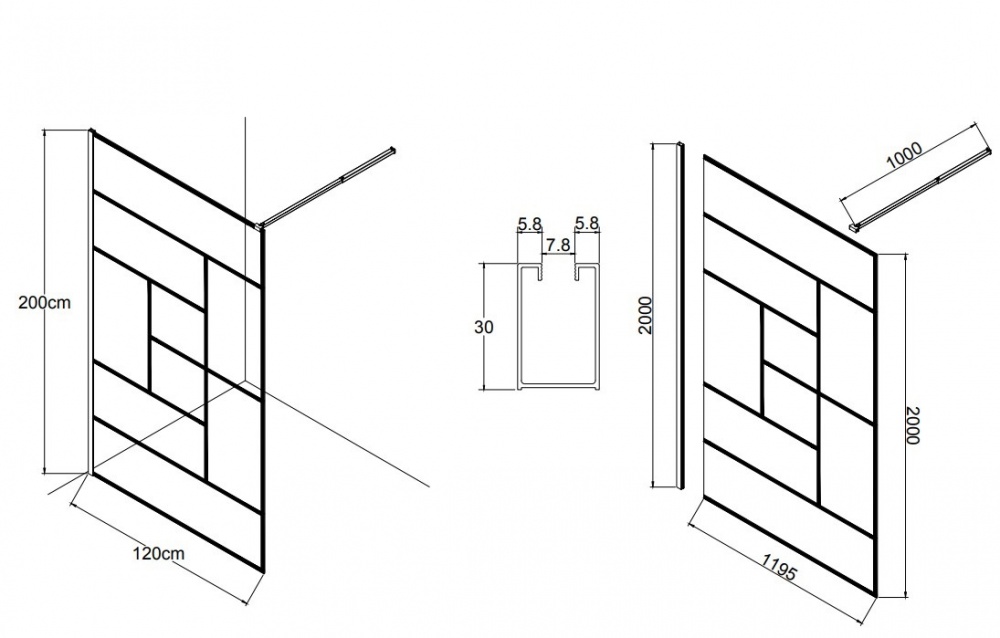 200cm

120cm

5.8
7.8
5.8
30

2000

1000

2000

1195