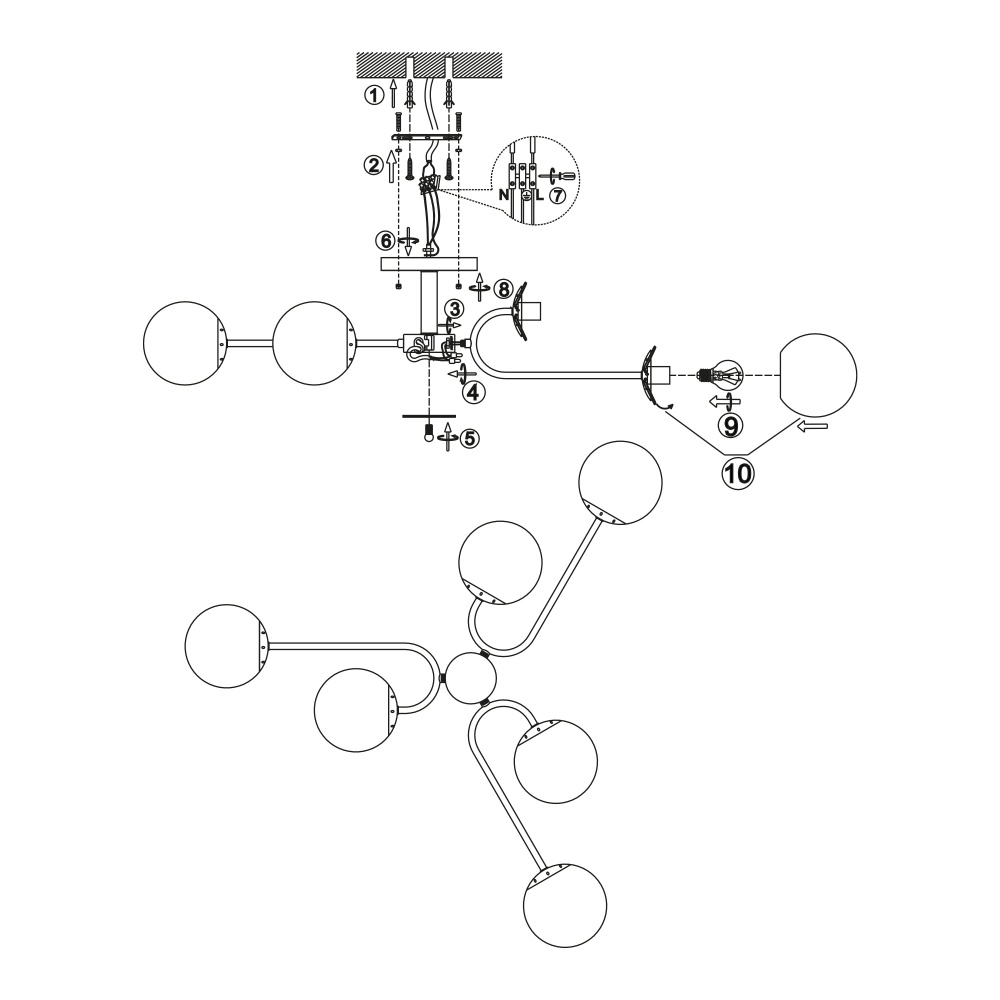 1
2
N L 7
6
8
3
4
5
9
10