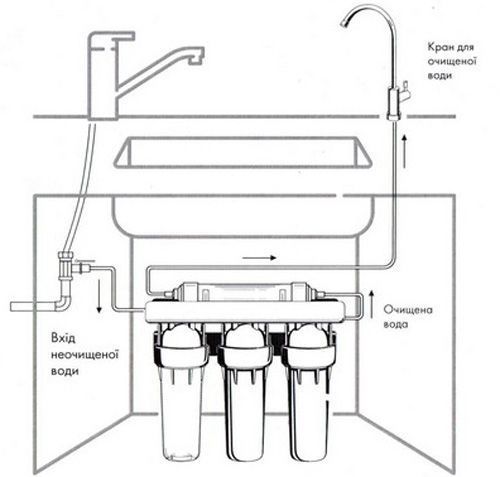 Кран для очищеної води

Очищена вода

Вхід неочищеної води