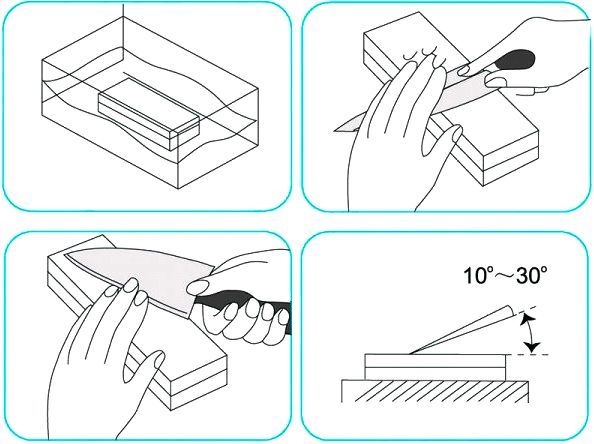 10°～30°