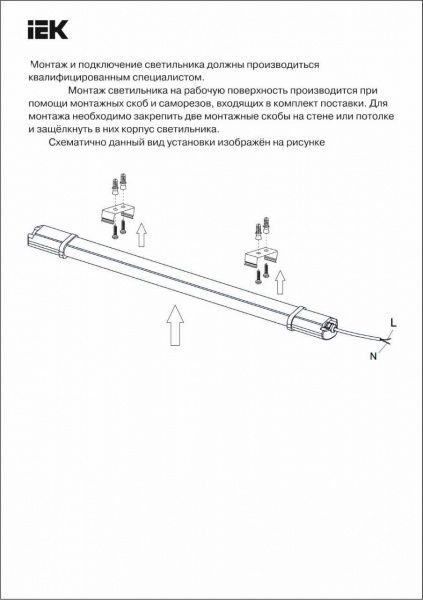 IEK

Монтаж и подключение светильника должны производиться квалифицированным специалистом.

Монтаж светильника на рабочую поверхность производится при помощи монтажных скоб и саморезов, входящих в комплект поставки. Для монтажа необходимо закрепить две монтажные скобы на стене или потолке и защёлкнуть в них корпус светильника.

Схематично данный вид установки изображён на рисунке

L
N