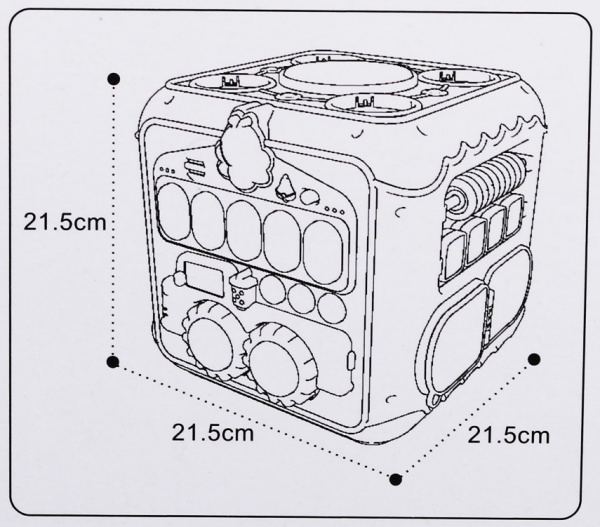 21.5cm

21.5cm

21.5cm