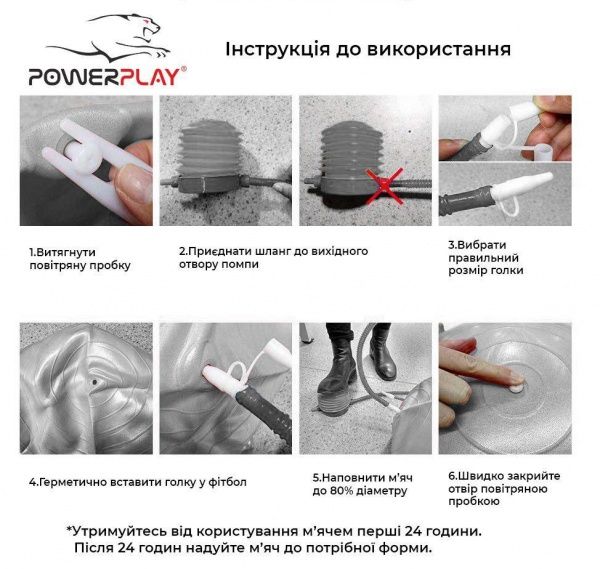 POWERPLAY®

Інструкція до використання

1.Витягнути повітряну пробку

2.Приєднати шланг до вихідного отвору помпи

3.Вибрати правильний розмір голки

4.Герметично вставити голку у фітбол

5.Наповнити м'яч до 80% діаметру

6.Швидко закрийте отвір повітряною пробкою

*Утримуйтесь від користування м'ячем перші 24 години. Після 24 годин надуйте м'яч до потрібної форми.