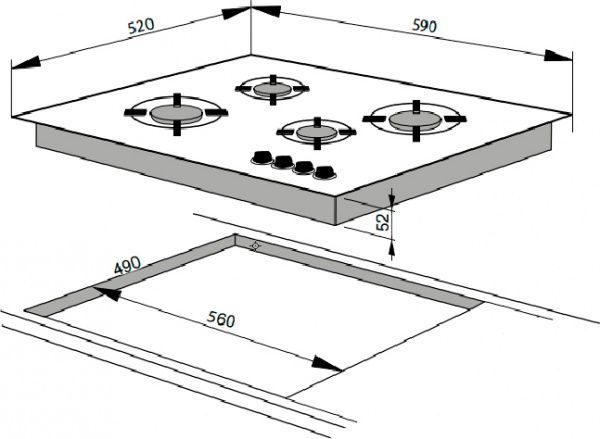 520
590
52
490
560