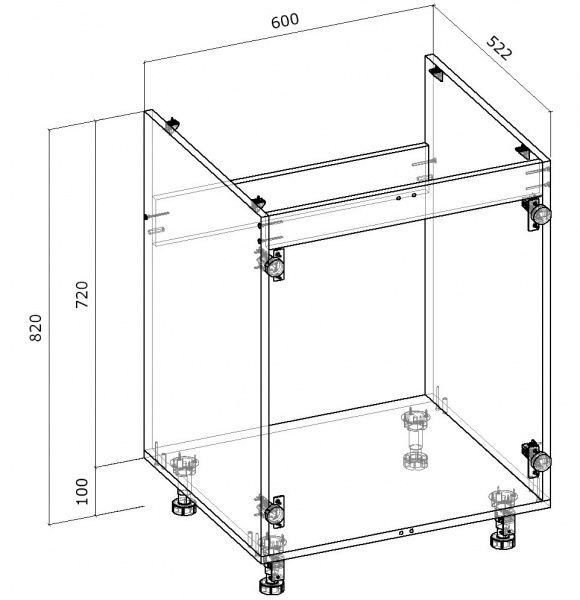 600
522
820
720
100